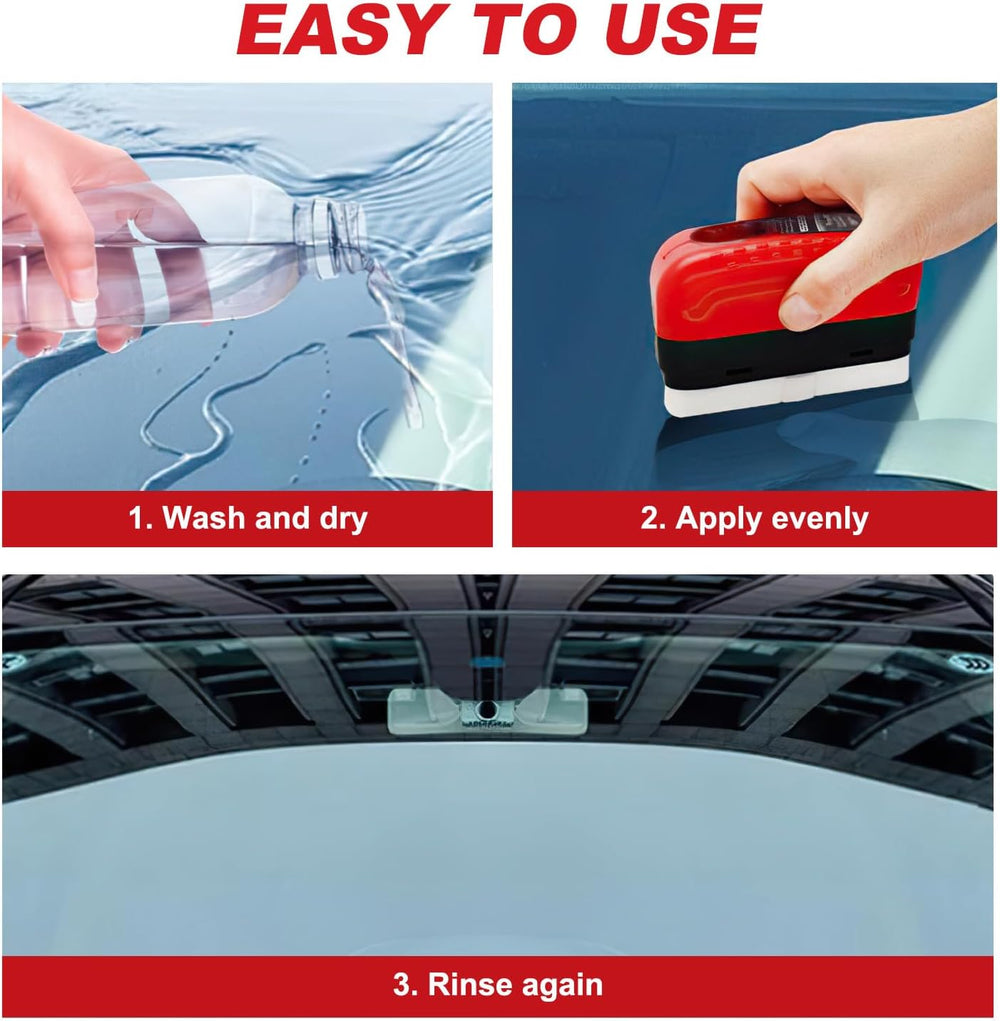 EASY TO USE

1. Wash and dry

2. Apply evenly

3. Rinse again