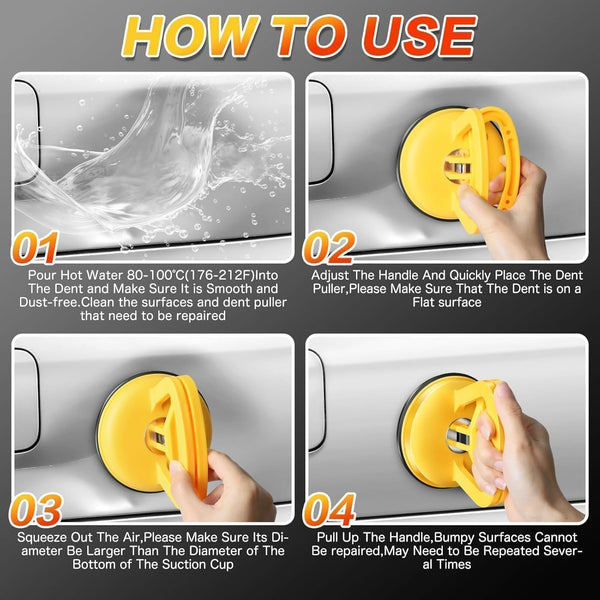 HOW TO USE

01

Pour Hot Water 80-100℃(176-212F)Into The Dent and Make Sure It is Smooth and Dust-free.Clean the surfaces and dent puller that need to be repaired

02

Adjust The Handle And Quickly Place The Dent Puller,Please Make Sure That The Dent is on a Flat surface

03

Squeeze Out The Air,Please Make Sure Its Diameter Be Larger Than The Diameter of The Bottom of The Suction Cup

04

Pull Up The Handle,Bumpy Surfaces Cannot Be repaired,May Need to Be Repeated Several Times