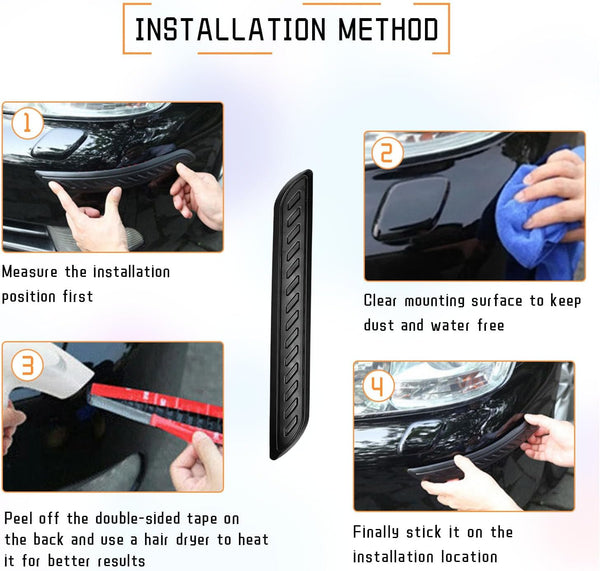 INSTALLATION METHOD

1

Measure the installation position first

2

Clear mounting surface to keep dust and water free

3

Peel off the double-sided tape on the back and use a hair dryer to heat it for better results

4

Finally stick it on the installation location