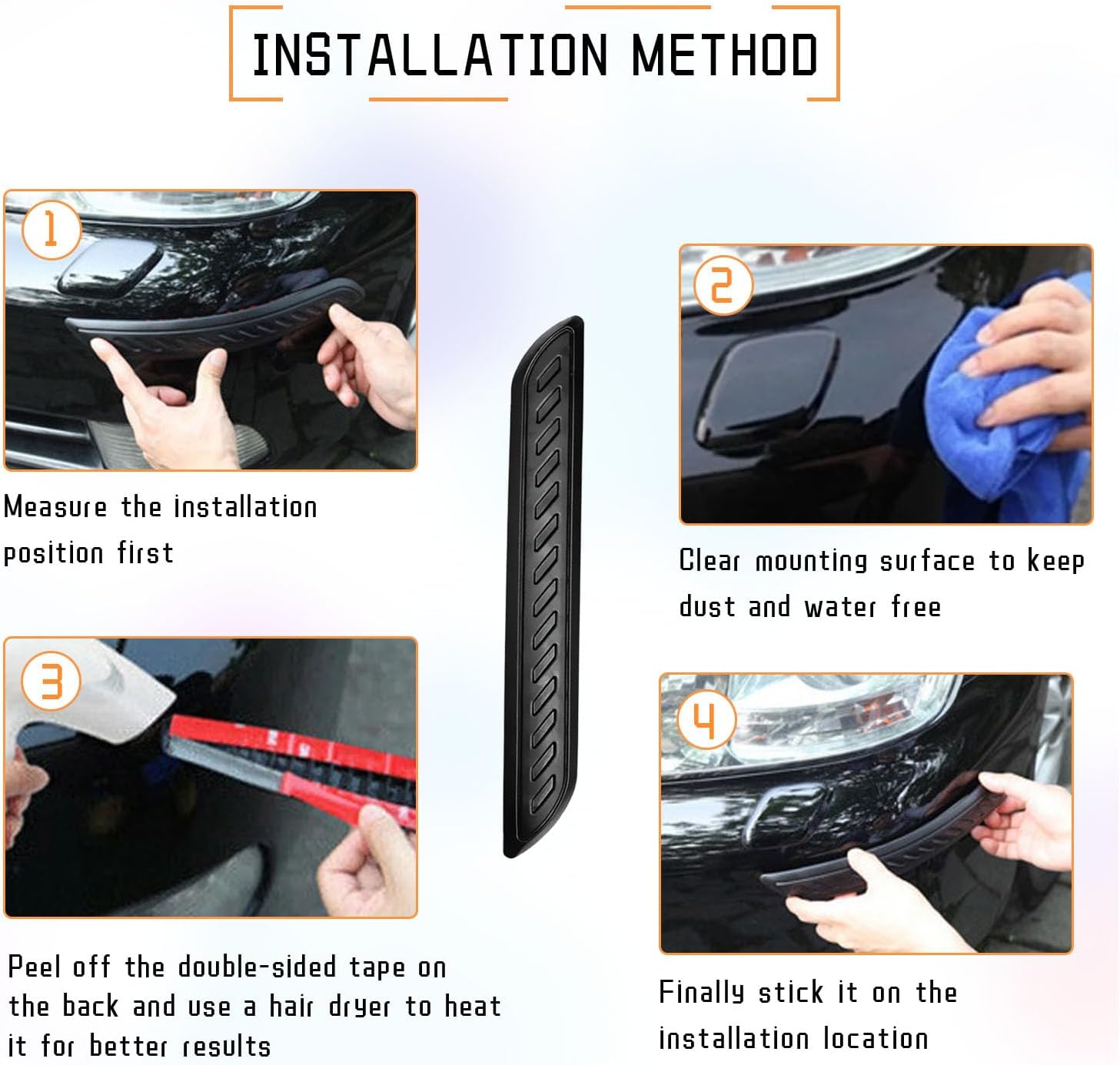 INSTALLATION METHOD

1

Measure the installation position first

2

Clear mounting surface to keep dust and water free

3

Peel off the double-sided tape on the back and use a hair dryer to heat it for better results

4

Finally stick it on the installation location