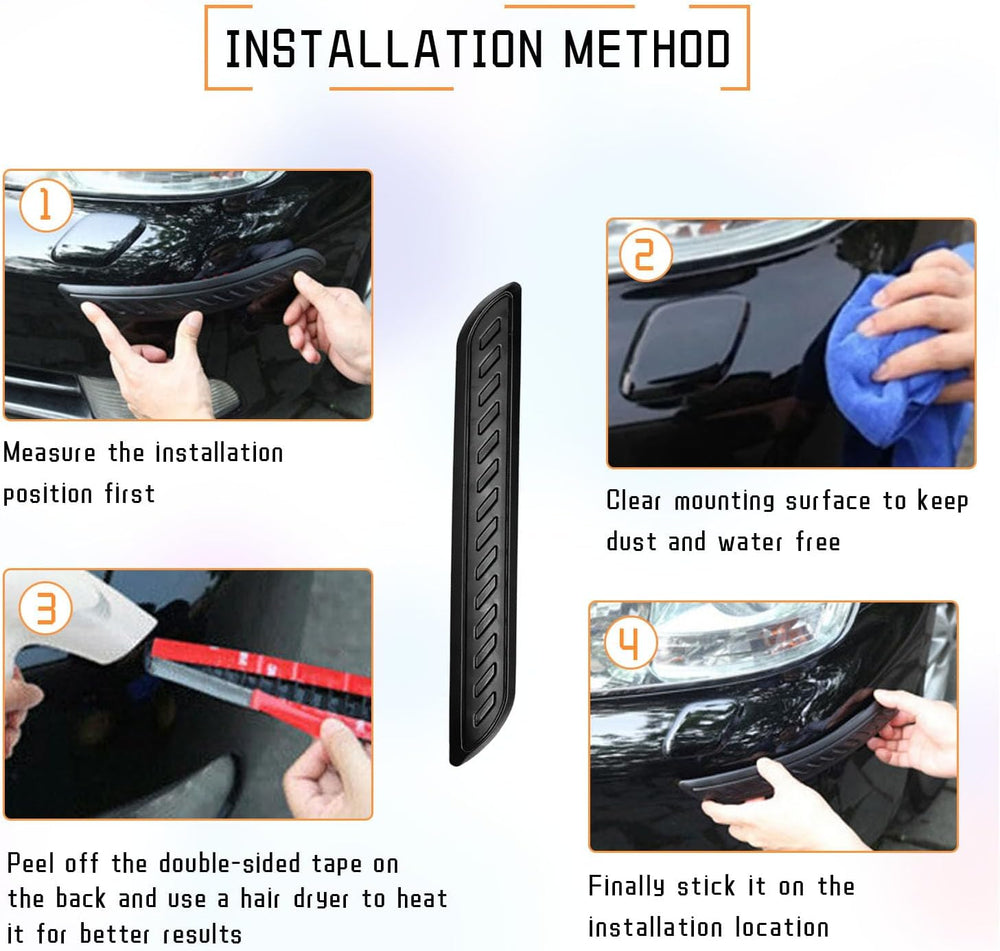 INSTALLATION METHOD

1

Measure the installation position first

2

Clear mounting surface to keep dust and water free

3

Peel off the double-sided tape on the back and use a hair dryer to heat it for better results

4

Finally stick it on the installation location